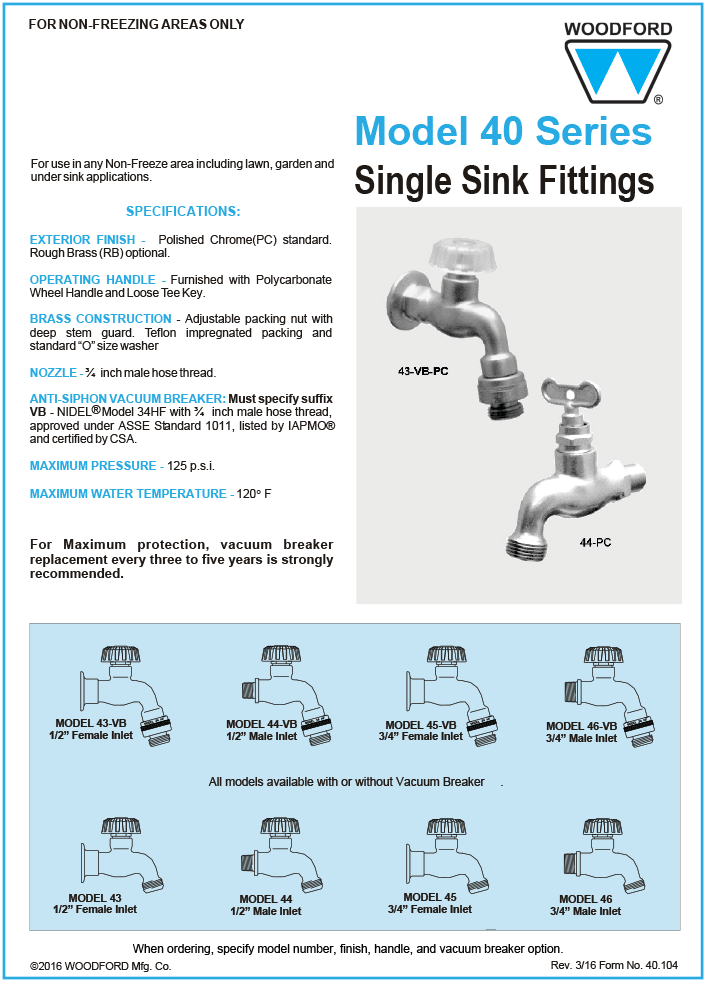 FOR NON-FREEZING AREAS ONLY

WOODFORD

®

Model 40 Series

Single Sink Fittings

For use in any Non-Freeze area including lawn, garden and under sink applications.

SPECIFICATIONS:

EXTERIOR FINISH - Polished Chrome(PC) standard. Rough Brass (RB) optional.

OPERATING HANDLE - Furnished with Polycarbonate Wheel Handle and Loose Tee Key.

BRASS CONSTRUCTION - Adjustable packing nut with deep stem guard. Teflon impregnated packing and standard "O" size washer

NOZZLE - ¾ inch male hose thread.

ANTI-SIPHON VACUUM BREAKER: Must specify suffix VB - NIDEL® Model 34HF with ¾ inch male hose thread, approved under ASSE Standard 1011, listed by IAPMO® and certified by CSA.

MAXIMUM PRESSURE - 125 p.s.i.

MAXIMUM WATER TEMPERATURE - 120° F

For Maximum protection, vacuum breaker replacement every three to five years is strongly recommended.

43-VB-PC

44-PC

MODEL 43-VB
1/2" Female Inlet

MODEL 44-VB
1/2" Male Inlet

MODEL 45-VB
3/4" Female Inlet

MODEL 46-VB
3/4" Male Inlet

All models available with or without Vacuum Breaker .

MODEL 43
1/2" Female Inlet

MODEL 44
1/2" Male Inlet

MODEL 45
3/4" Female Inlet

MODEL 46
3/4" Male Inlet

When ordering, specify model number, finish, handle, and vacuum breaker option.

©2016 WOODFORD Mfg. Co.

Rev. 3/16 Form No. 40.104